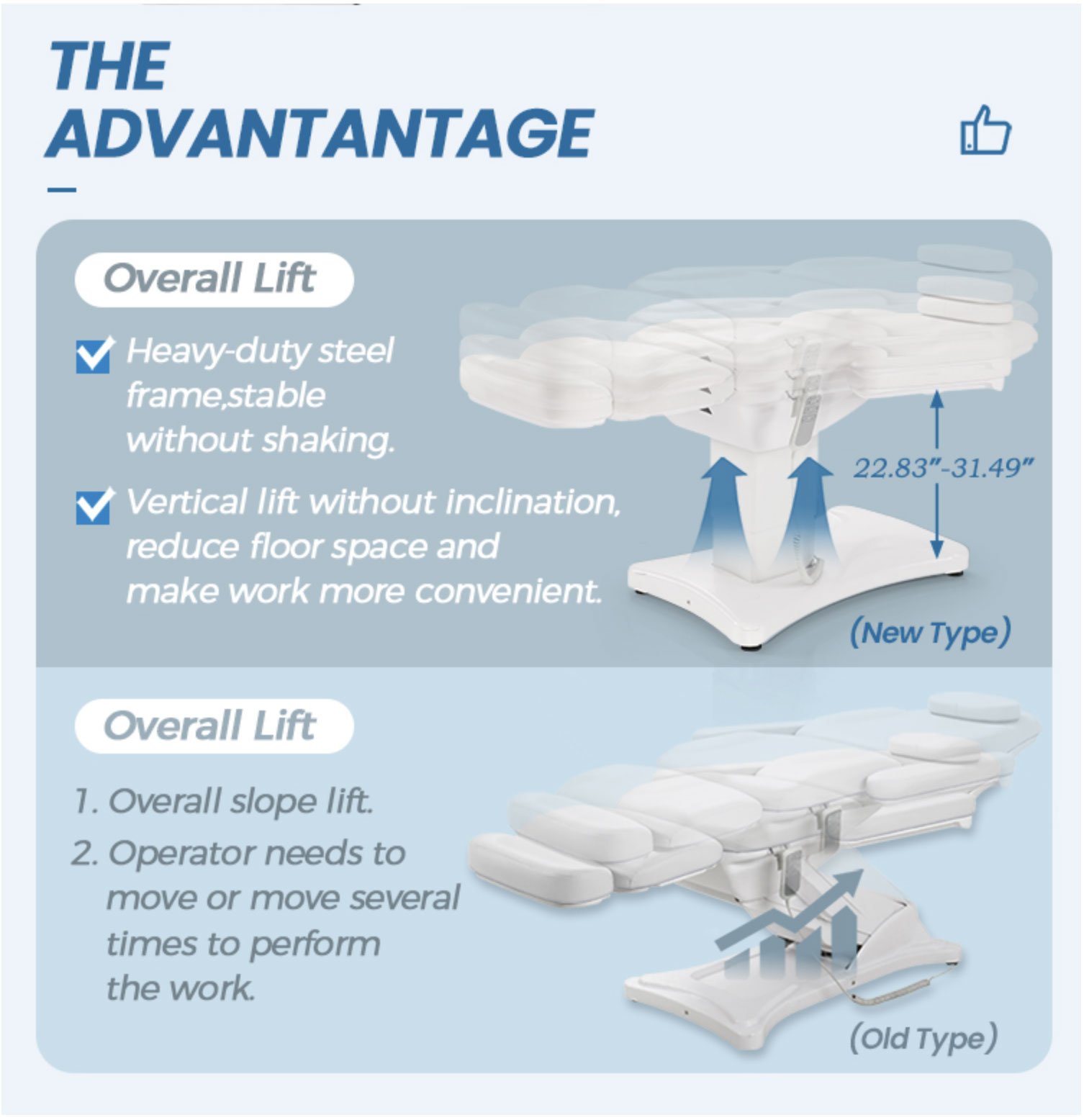 THE ADVANTANTAGE

Overall Lift

Heavy-duty steel frame,stable without shaking.

Vertical lift without inclination, reduce floor space and make work more convenient.

22.83"-31.49"

(New Type)

Overall Lift

1. Overall slope lift.

2. Operator needs to move or move several times to perform the work.

(Old Type)